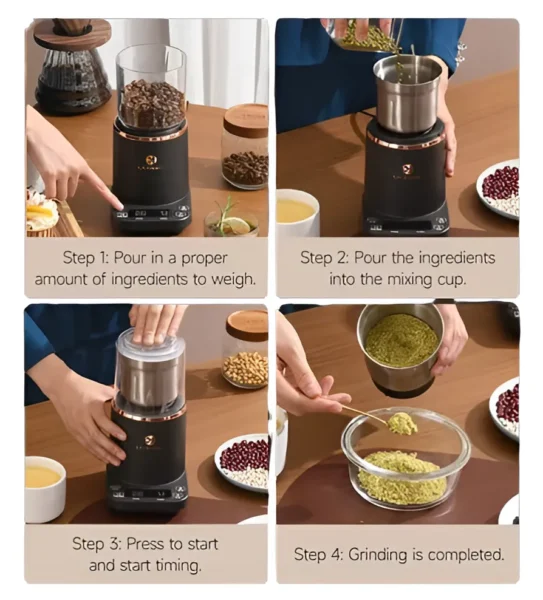 Step 1: Pour in a proper amount of ingredients to weigh.

Step 2: Pour the ingredients into the mixing cup.

Step 3: Press to start and start timing.

Step 4: Grinding is completed.