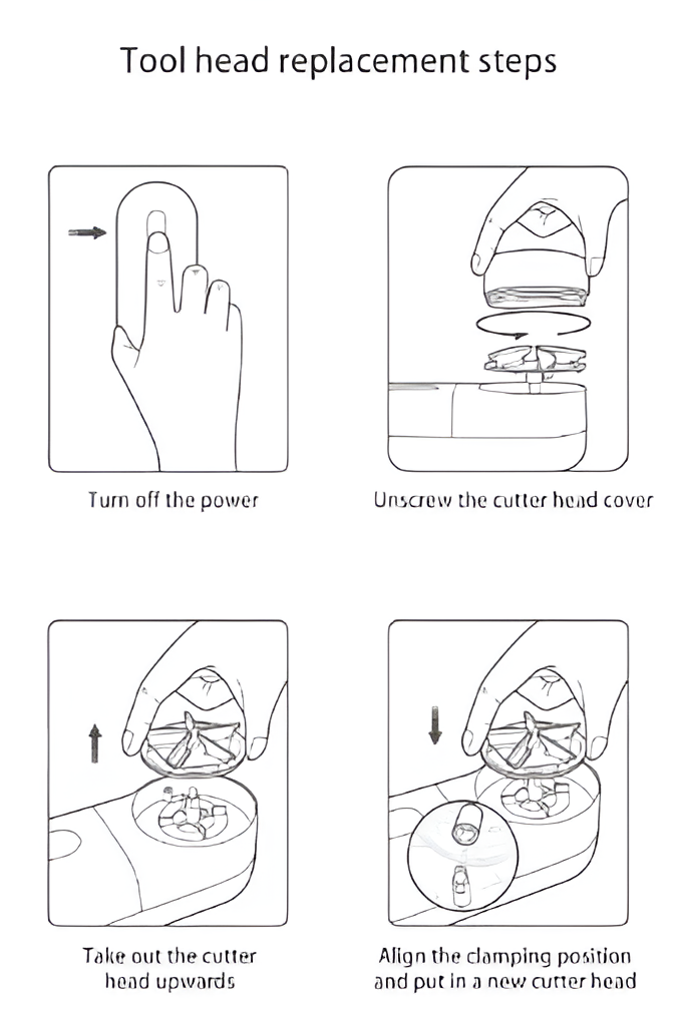 Tool head replacement steps

Turn off the power

Unscrew the cutter head cover

Take out the cutter head upwards

Align the clamping position and put in a new cutter head